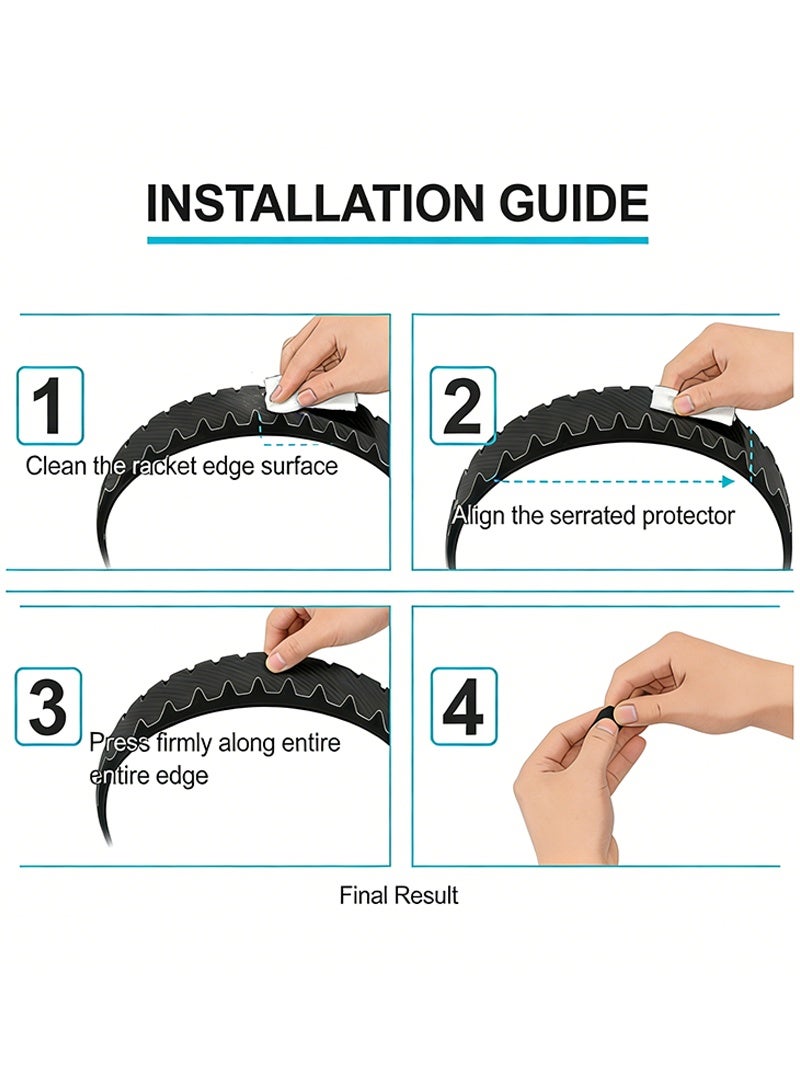 INSTALLATION GUIDE

1

Clean the racket edge surface

2

Align the serrated protector

3

Press firmly along entire entire edge

4

Final Result